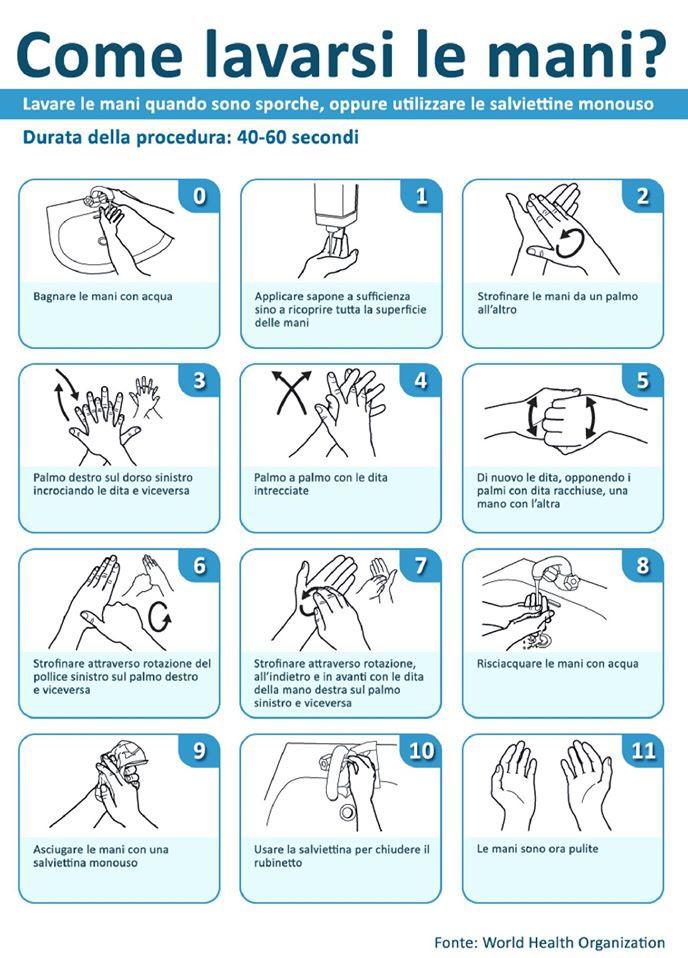 Come lavarsi le mani?

Lavare le mani quando sono sporche, oppure utilizzare le salviettine monouso

Durata della procedura: 40-60 secondi

0
Bagnare le mani con acqua

1
Applicare sapone a sufficienza sino a ricoprire tutta la superficie delle mani

2
Strofinare le mani da un palmo all'altro

3
Palmo destro sul dorso sinistro incrociando le dita e viceversa

4
Palmo a palmo con le dita intrecciate

5
Di nuovo le dita, opponendo i palmi con dita racchiuse, una mano con l'altra

6
Strofinare attraverso rotazione del pollice sinistro sul palmo destro e viceversa

7
Strofinare attraverso rotazione, all'indietro e in avanti con le dita della mano destra sul palmo sinistro e viceversa

8
Risciacquare le mani con acqua

9
Asciugare le mani con una salviettina monouso

10
Usare la salviettina per chiudere il rubinetto

11
Le mani sono ora pulite

Fonte: World Health Organization